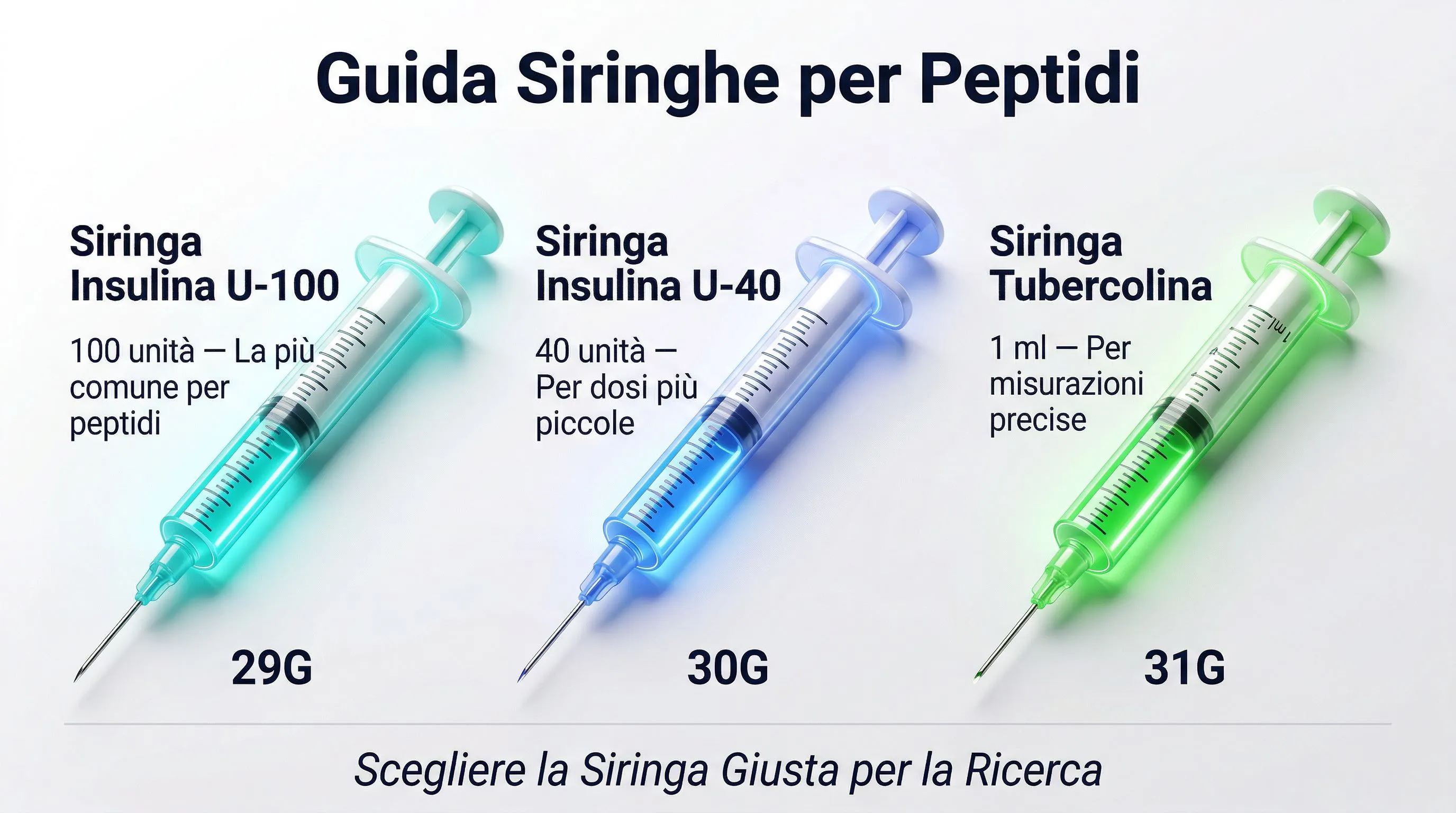 Guida Siringhe per Peptidi

Siringa Insulina U-100

100 unità — La più comune per peptidi

29G

Siringa Insulina U-40

40 unità — Per dosi più piccole

30G

Siringa Tubercolina

1 ml — Per misurazioni precise

1 ml

31G

Scegliere la Siringa Giusta per la Ricerca